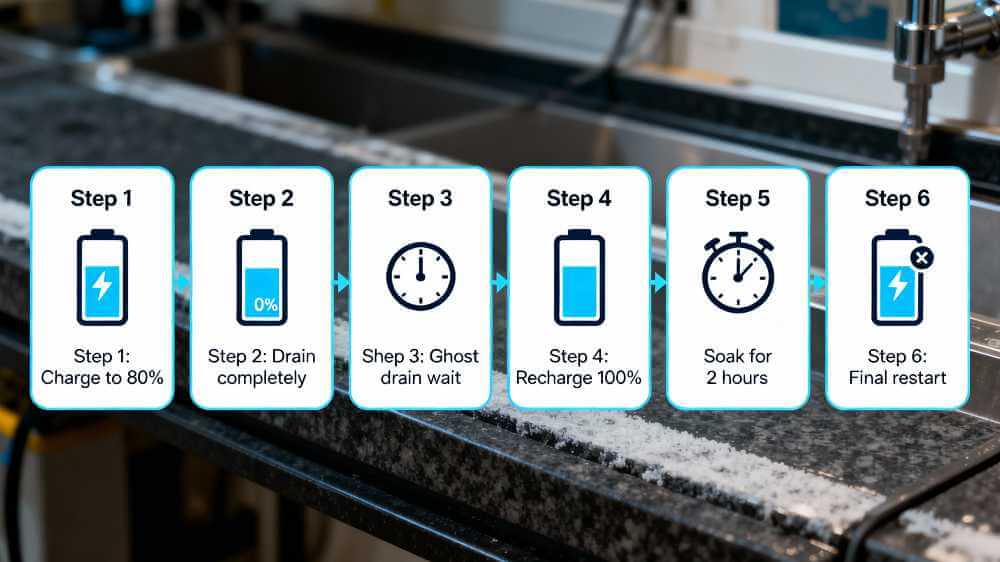 Step 1
Step 1: Charge to 80%

Step 2
0%
Step 2: Drain completely

Step 3
Shep 3: Ghost drain wait

Step 4
Step 4: Recharge 100%

Step 5
Soak for 2 hours

Step 6
Step 6: Final restart